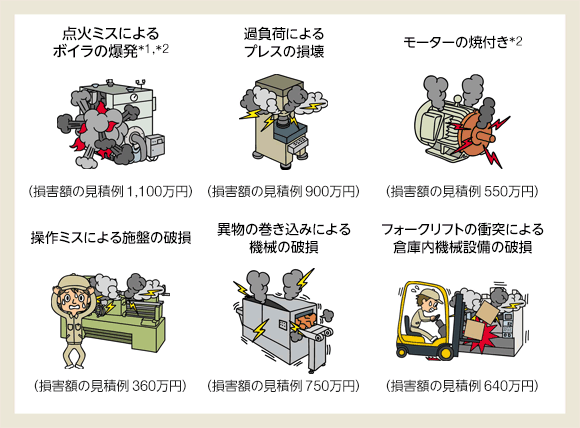 点火ミスによる
ボイラの爆発*1,*2

(損害額の見積例 1,100万円)

過負荷による
プレスの損壊

(損害額の見積例 900万円)

モーターの焼付き*2

(損害額の見積例 550万円)

操作ミスによる施盤の破損

(損害額の見積例 360万円)

異物の巻き込みによる
機械の破損

(損害額の見積例 750万円)

フォークリフトの衝突による
倉庫内機械設備の破損

(損害額の見積例 640万円)