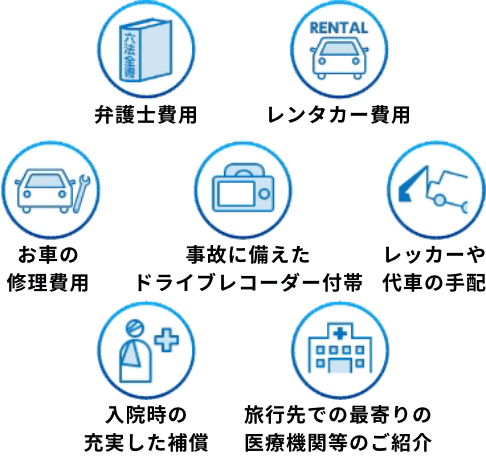 六法全書

弁護士費用

RENTAL

レンタカー費用

お車の
修理費用

事故に備えた
ドライブレコーダー付帯

レッカーや
代車の手配

入院時の
充実した補償

旅行先での最寄りの
医療機関等のご紹介