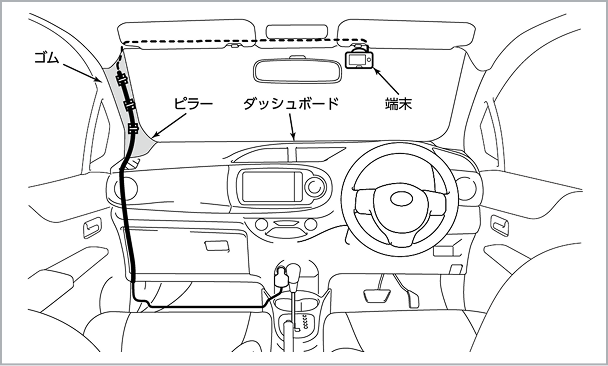 ゴム

ピラー

ダッシュボード

端末