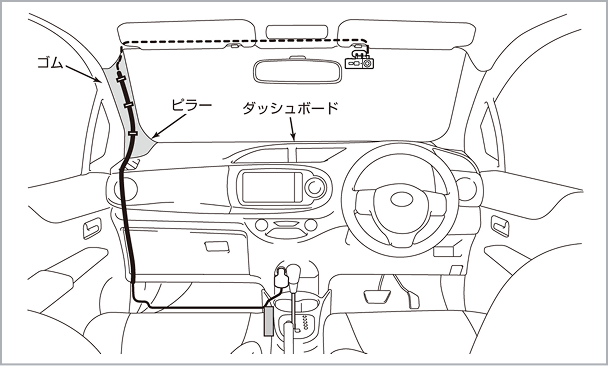 ゴム

ピラー

ダッシュボード